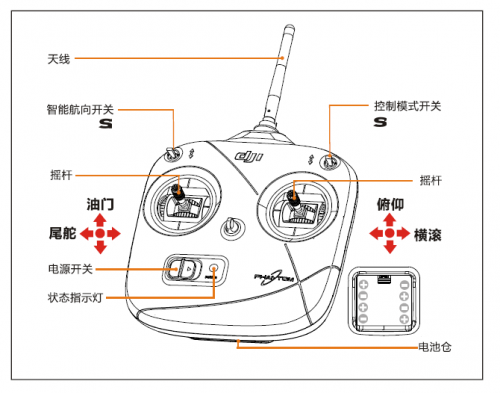 天线

智能航向开关
S

控制模式开关
S

dji

摇杆

摇杆

油门

尾舵

俯仰

横滚

电源开关

状态指示灯

PHANTOM

电池仓